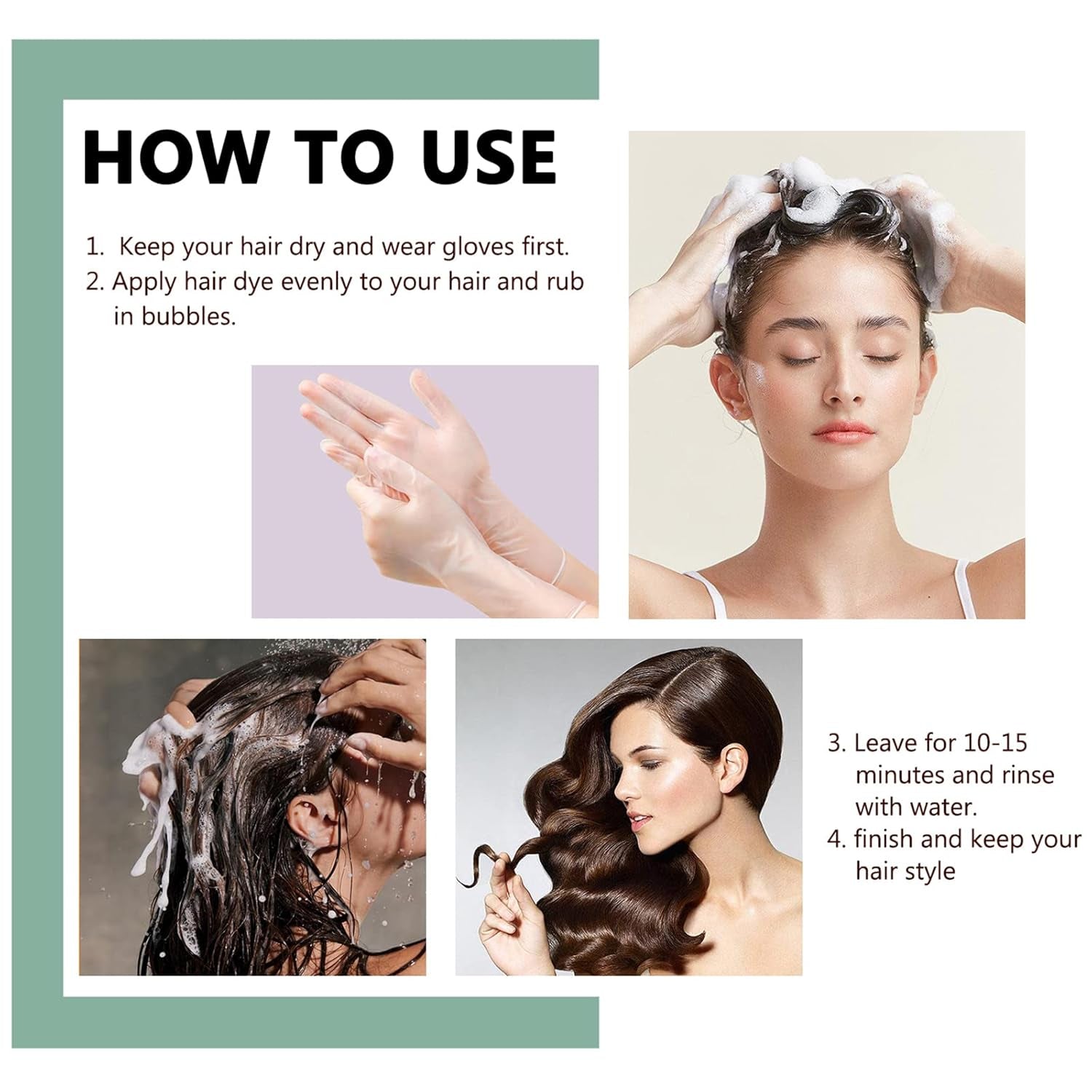 HOW TO USE

1. Keep your hair dry and wear gloves first.
2. Apply hair dye evenly to your hair and rub in bubbles.

3. Leave for 10-15 minutes and rinse with water.
4. finish and keep your hair style